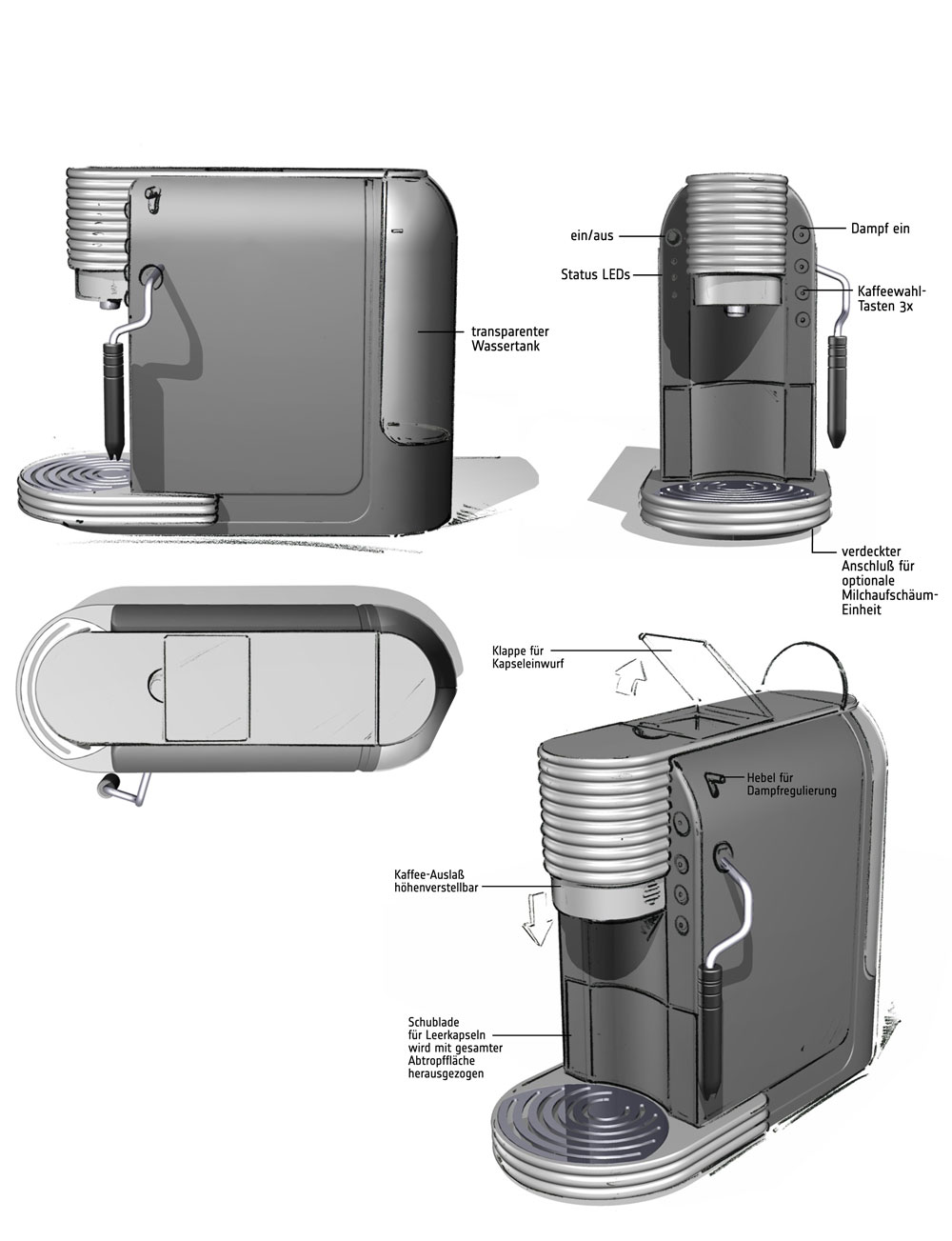 transparenter Wassertank

ein/aus

Status LEDs

Dampf ein

Kaffeewahl-Tasten 3x

verdeckter Anschluß für optionale Milchaufschäum-Einheit

Klappe für Kapseleinwurf

Hebel für Dampfregulierung

Kaffee-Auslaß höhenverstellbar

Schublade für Leerkapseln wird mit gesamter Abtropffläche herausgezogen